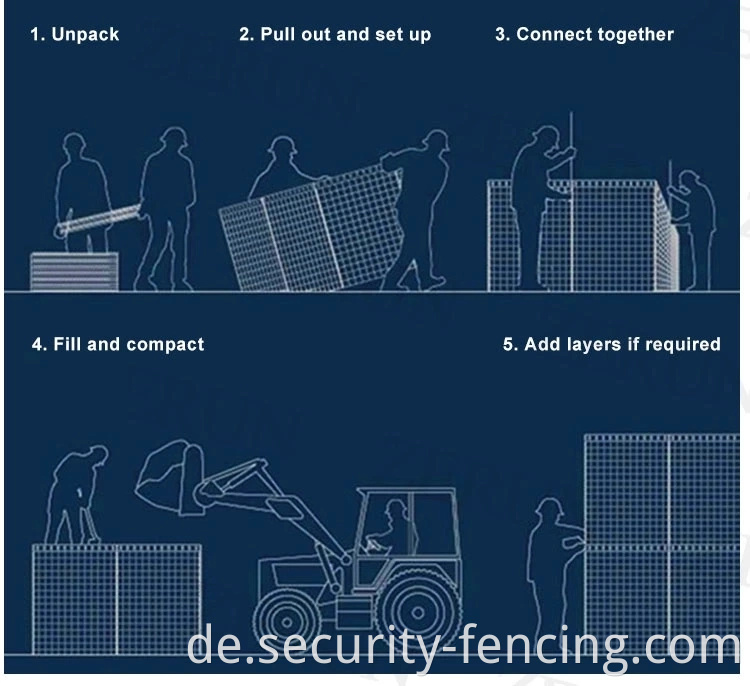 1. Unpack

2. Pull out and set up

3. Connect together

4. Fill and compact

5. Add layers if required

de.security-fencing.com